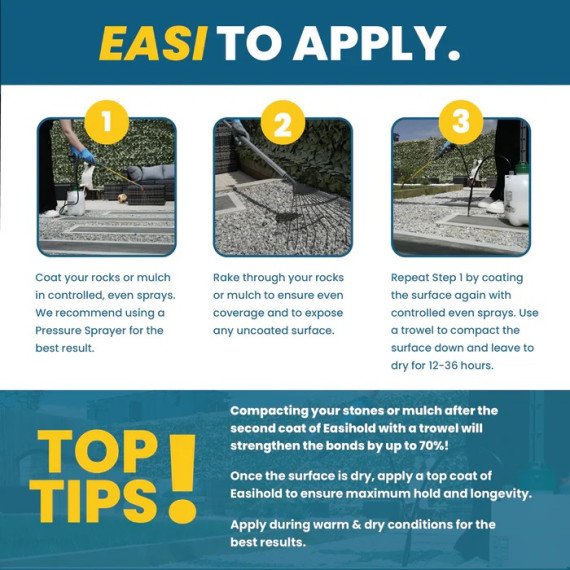 EASI TO APPLY.

1

Coat your rocks or mulch in controlled, even sprays. We recommend using a Pressure Sprayer for the best result.

2

Rake through your rocks or mulch to ensure even coverage and to expose any uncoated surface.

3

Repeat Step 1 by coating the surface again with controlled even sprays. Use a trowel to compact the surface down and leave to dry for 12-36 hours.

TOP TIPS!

Compacting your stones or mulch after the second coat of Easihold with a trowel will strengthen the bonds by up to 70%!

Once the surface is dry, apply a top coat of Easihold to ensure maximum hold and longevity.

Apply during warm & dry conditions for the best results.