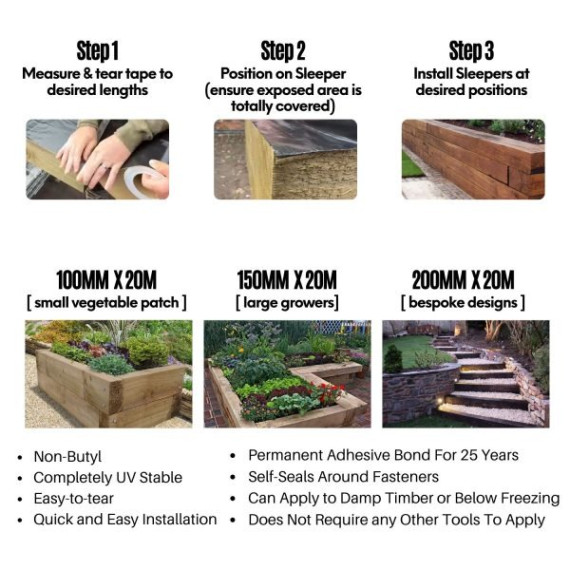 Step 1
Measure & tear tape to desired lengths

Step 2
Position on Sleeper (ensure exposed area is totally covered)

Step 3
Install Sleepers at desired positions

100MM X 20M
[ small vegetable patch ]

150MM X 20M
[ large growers]

200MM X 20M
[ bespoke designs ]

• Non-Butyl
• Completely UV Stable
• Easy-to-tear
• Quick and Easy Installation

• Permanent Adhesive Bond For 25 Years
• Self-Seals Around Fasteners
• Can Apply to Damp Timber or Below Freezing
• Does Not Require any Other Tools To Apply